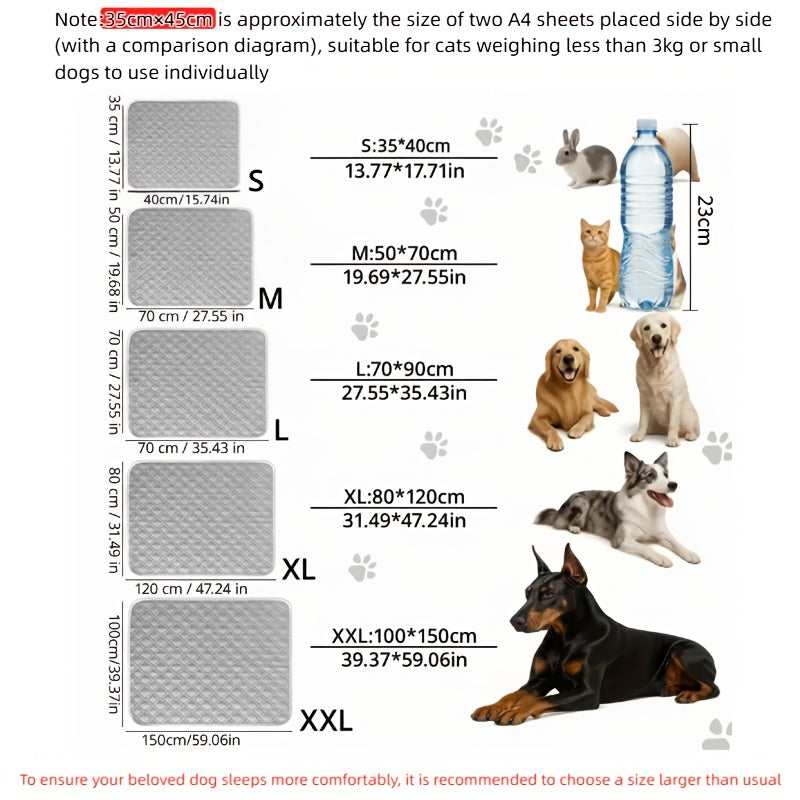 Note:35cm×45cm is approximately the size of two A4 sheets placed side by side (with a comparison diagram), suitable for cats weighing less than 3kg or small dogs to use individually

35 cm / 13.77 in
40cm/15.74in
S
S:35*40cm
13.77*17.71in
23cm

50 cm / 19.68 in
70 cm / 27.55 in
M
M:50*70cm
19.69*27.55in

70 cm / 27.55 in
70 cm / 35.43 in
L
L:70*90cm
27.55*35.43in

80 cm / 31.49 in
120 cm / 47.24 in
XL
XL:80*120cm
31.49*47.24in

100cm/39.37in
150cm/59.06in
XXL
XXL:100*150cm
39.37*59.06in

To ensure your beloved dog sleeps more comfortably, it is recommended to choose a size larger than usual